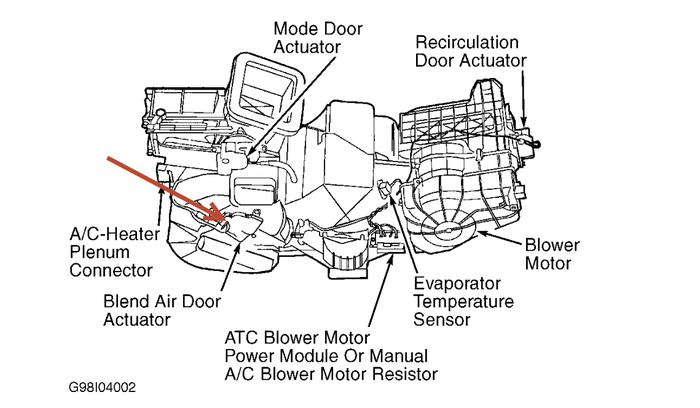 Mode Door Actuator

Recirculation Door Actuator

A/C-Heater Plenum Connector

Blower Motor

Blend Air Door Actuator

Evaporator Temperature Sensor

ATC Blower Motor Power Module Or Manual A/C Blower Motor Resistor

G98I04002