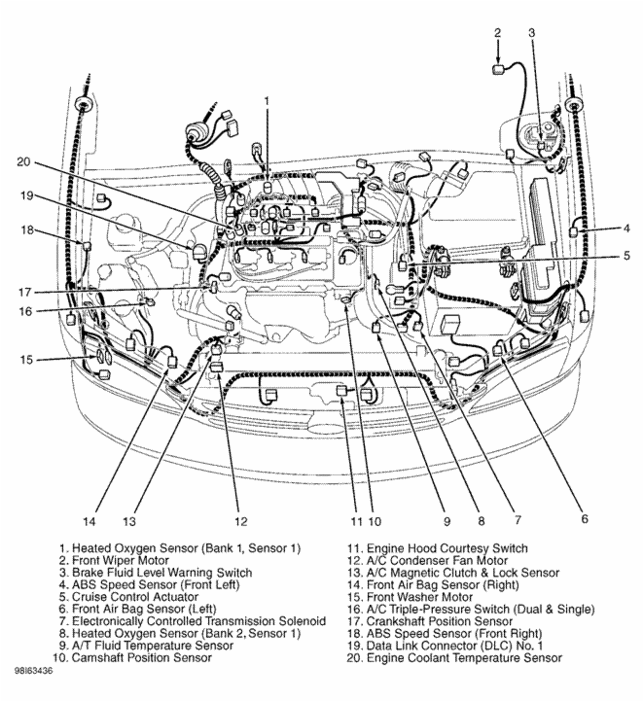 2
3
1
20
19
18
4
5
17
16
15
14
13
12
11
10
9
8
7
6

1. Heated Oxygen Sensor (Bank 1, Sensor 1)
2. Front Wiper Motor
3. Brake Fluid Level Warning Switch
4. ABS Speed Sensor (Front Left)
5. Cruise Control Actuator
6. Front Air Bag Sensor (Left)
7. Electronically Controlled Transmission Solenoid
8. Heated Oxygen Sensor (Bank 2, Sensor 1)
9. A/T Fluid Temperature Sensor
10. Camshaft Position Sensor

11. Engine Hood Courtesy Switch
12. A/C Condenser Fan Motor
13. A/C Magnetic Clutch & Lock Sensor
14. Front Air Bag Sensor (Right)
15. Front Washer Motor
16. A/C Triple-Pressure Switch (Dual & Single)
17. Crankshaft Position Sensor
18. ABS Speed Sensor (Front Right)
19. Data Link Connector (DLC) No. 1
20. Engine Coolant Temperature Sensor

98I63436