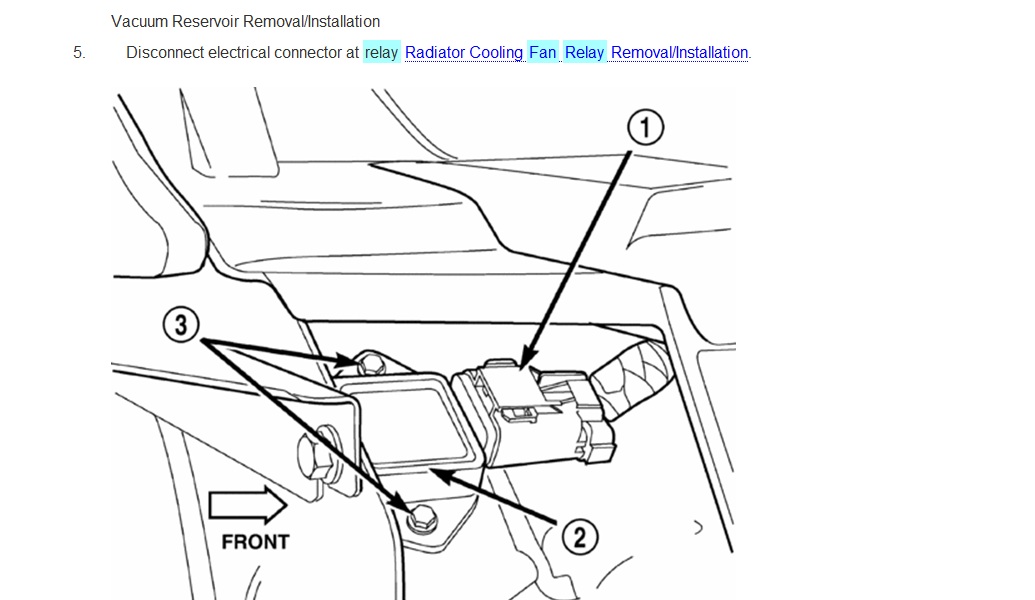 Vacuum Reservoir Removal/Installation

5. Disconnect electrical connector at relay Radiator Cooling Fan Relay Removal/Installation.

1

3

2

FRONT