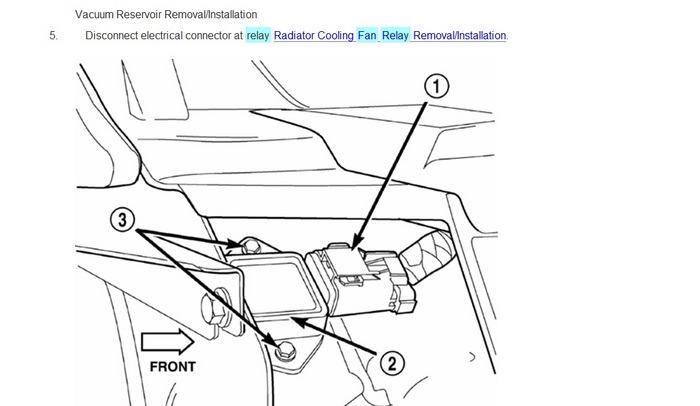 Vacuum Reservoir Removal/Installation

5. Disconnect electrical connector at relay Radiator Cooling Fan Relay Removal/Installation.

1

3

2

FRONT