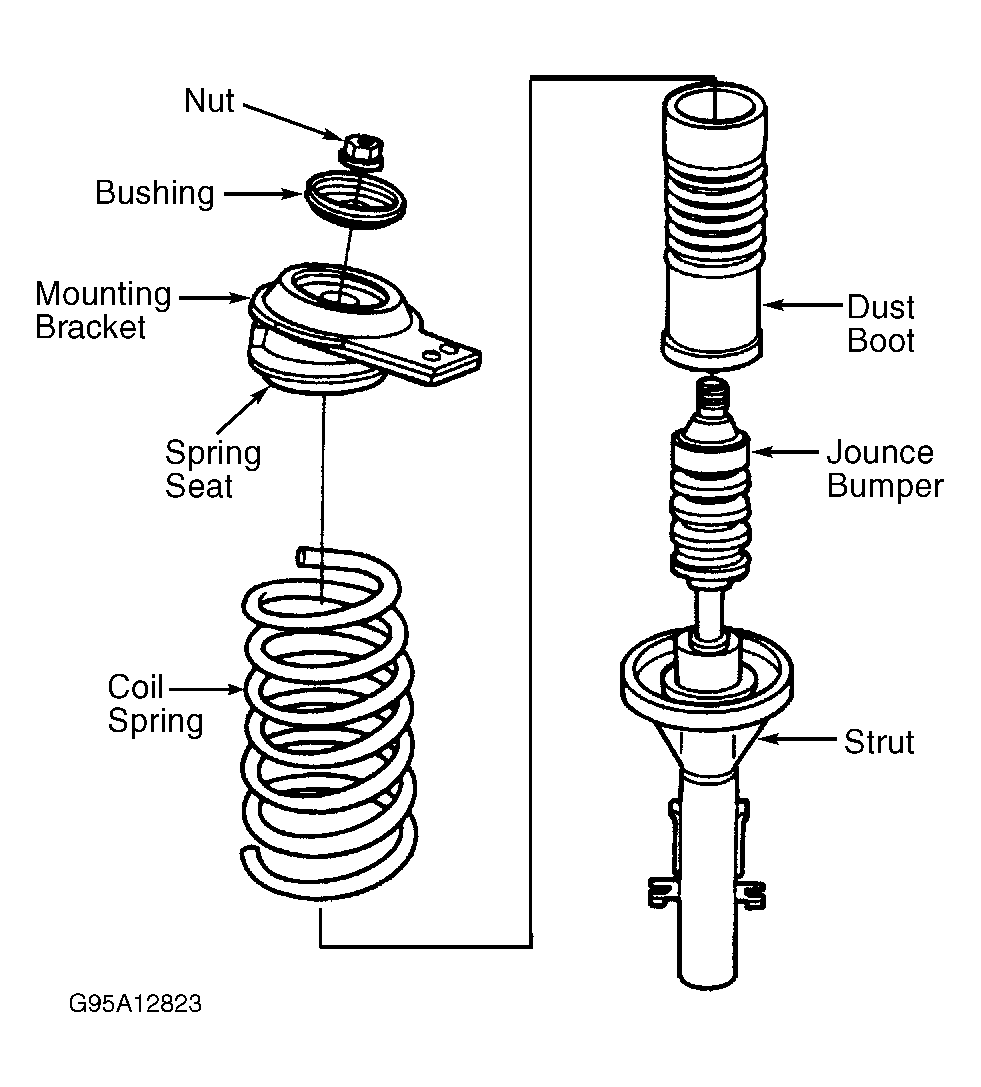 Nut
Bushing
Mounting Bracket
Spring Seat
Coil Spring
Dust Boot
Jounce Bumper
Strut
G95A12823