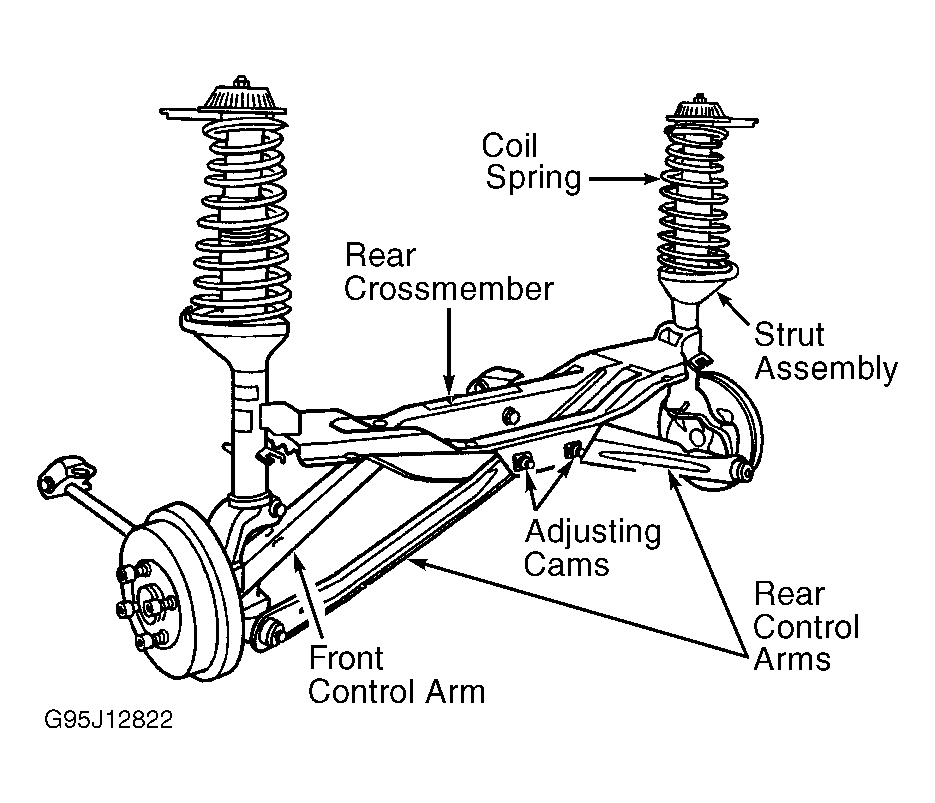 Coil Spring

Rear Crossmember

Strut Assembly

Adjusting Cams

Rear Control Arms

Front Control Arm

G95J12822