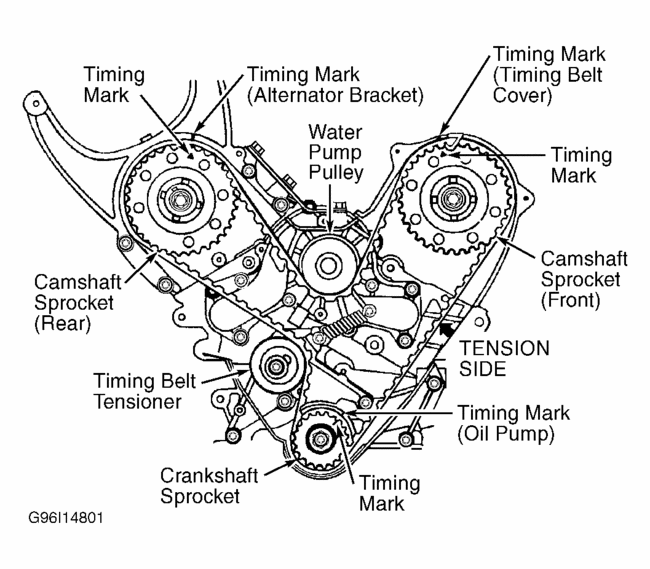 Timing Mark

Timing Mark (Alternator Bracket)

Timing Mark (Timing Belt Cover)

Water Pump Pulley

Timing Mark

Camshaft Sprocket (Front)

Camshaft Sprocket (Rear)

TENSION SIDE

Timing Belt Tensioner

Timing Mark (Oil Pump)

Crankshaft Sprocket

Timing Mark

G96I14801