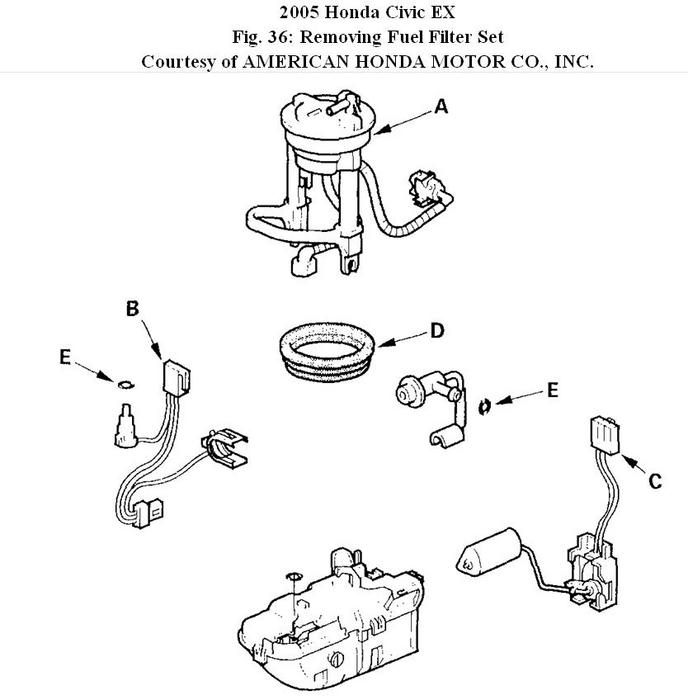 2005 Honda Civic EX
Fig. 36: Removing Fuel Filter Set
Courtesy of AMERICAN HONDA MOTOR CO., INC.

A

B

E

D

E

C