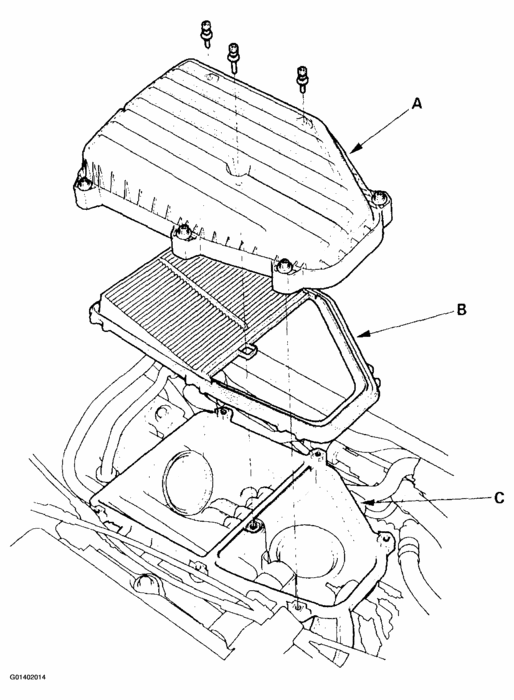 A
B
C
G01402014