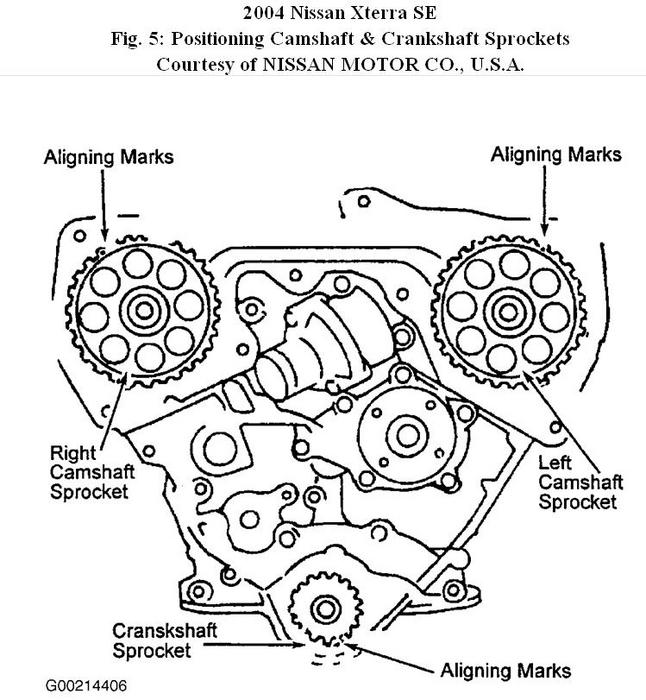 2004 Nissan Xterra SE
Fig. 5: Positioning Camshaft & Crankshaft Sprockets
Courtesy of NISSAN MOTOR CO., U.S.A.

Aligning Marks

Aligning Marks

Right Camshaft Sprocket

Left Camshaft Sprocket

Cranskshaft Sprocket

Aligning Marks

G00214406