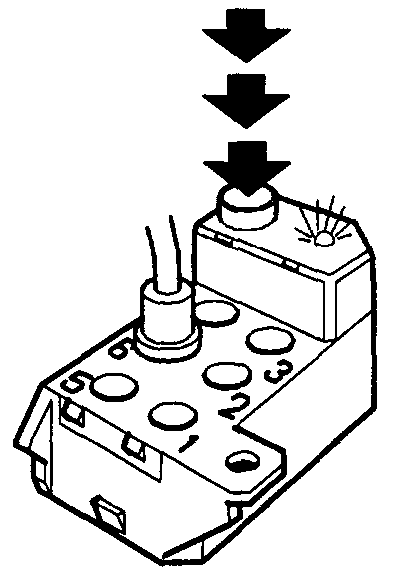 6
5
3
2
1