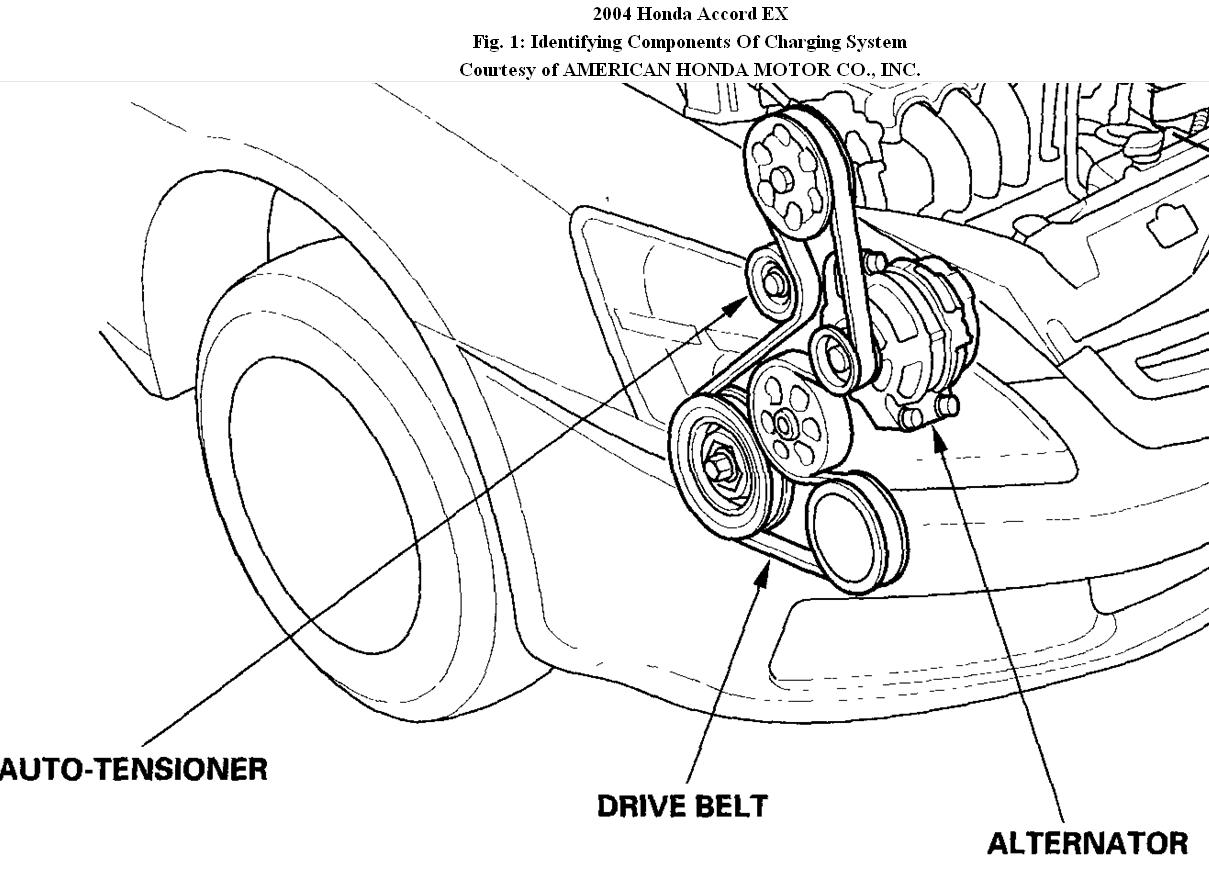 2004 Honda Accord EX
Fig. 1: Identifying Components Of Charging System
Courtesy of AMERICAN HONDA MOTOR CO., INC.

AUTO-TENSIONER

DRIVE BELT

ALTERNATOR