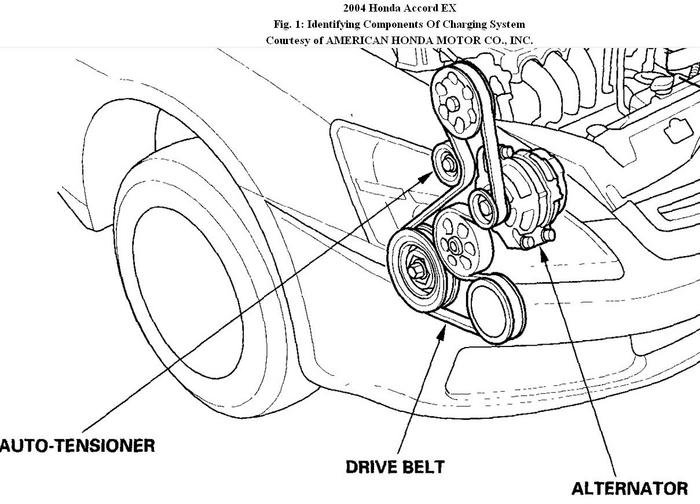 2004 Honda Accord EX
Fig. 1: Identifying Components Of Charging System
Courtesy of AMERICAN HONDA MOTOR CO., INC.

AUTO-TENSIONER

DRIVE BELT

ALTERNATOR