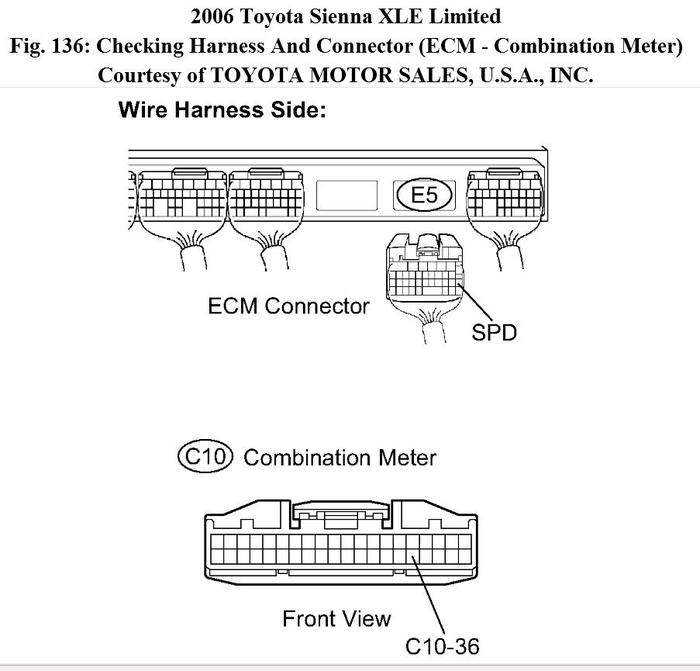 2006 Toyota Sienna XLE Limited
Fig. 136: Checking Harness And Connector (ECM - Combination Meter)
Courtesy of TOYOTA MOTOR SALES, U.S.A., INC.

Wire Harness Side:

E5

ECM Connector

SPD

C10 Combination Meter

Front View

C10-36