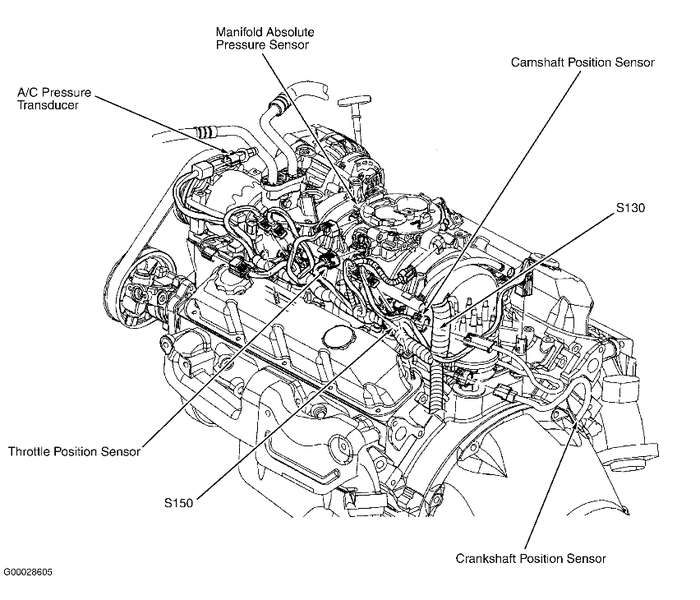 Manifold Absolute Pressure Sensor

Camshaft Position Sensor

A/C Pressure Transducer

S130

Throttle Position Sensor

S150

Crankshaft Position Sensor

G00028605