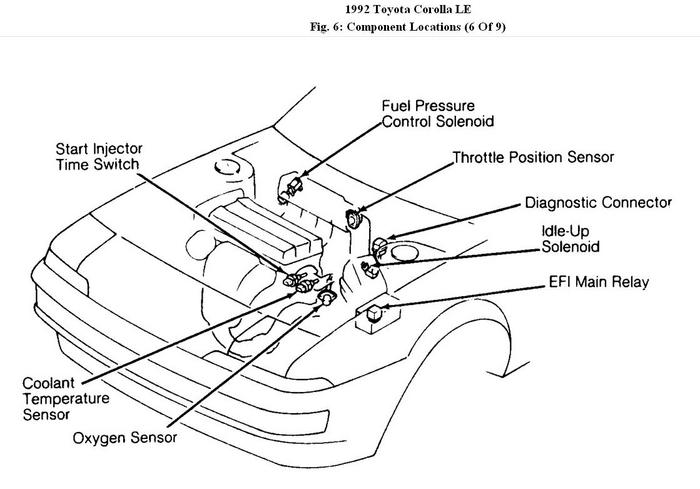 1992 Toyota Corolla LE
Fig. 6: Component Locations (6 Of 9)

Fuel Pressure Control Solenoid

Start Injector Time Switch

Throttle Position Sensor

Diagnostic Connector

Idle-Up Solenoid

EFI Main Relay

Coolant Temperature Sensor

Oxygen Sensor