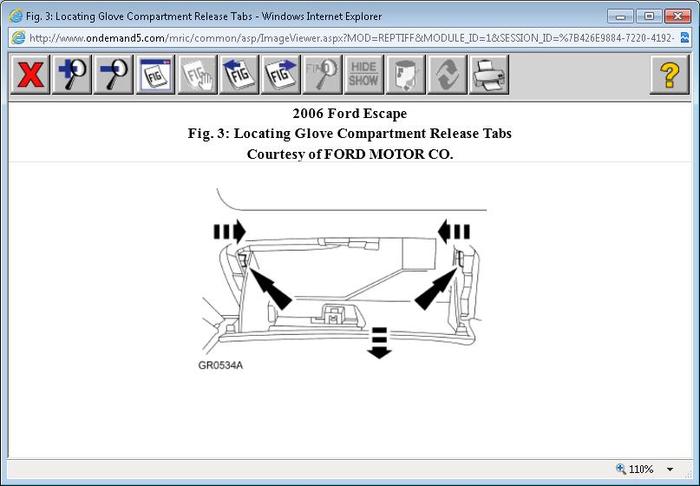 Fig. 3: Locating Glove Compartment Release Tabs - Windows Internet Explorer

http://www.ondemand5.com/mric/common/asp/ImageViewer.aspx?MOD=REPTIFF&MODULE_ID=1&SESSION_ID=%7B426E9884-7220-4192-

FIG FIG FIG FIG HIDE SHOW

2006 Ford Escape
Fig. 3: Locating Glove Compartment Release Tabs
Courtesy of FORD MOTOR CO.

GR0534A

110%