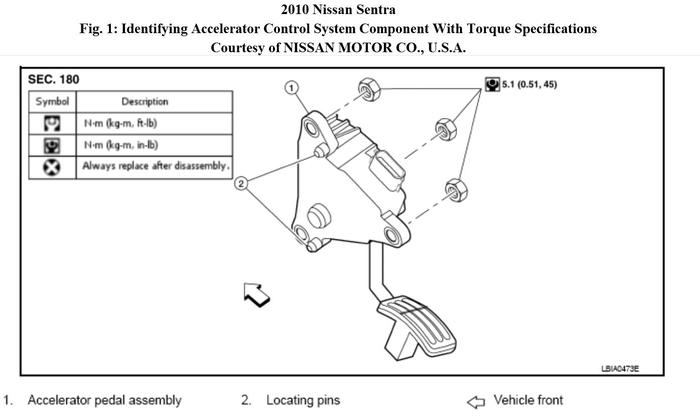 2010 Nissan Sentra
Fig. 1: Identifying Accelerator Control System Component With Torque Specifications
Courtesy of NISSAN MOTOR CO., U.S.A.

SEC. 180

| Symbol | Description |
|---|---|
|  | N·m (kg-m, ft-lb) |
|  | N·m (kg-m, in-lb) |
|  | Always replace after disassembly. |

1

2

5.1 (0.51, 45)

LBIA0473E

1. Accelerator pedal assembly 2. Locating pins Vehicle front