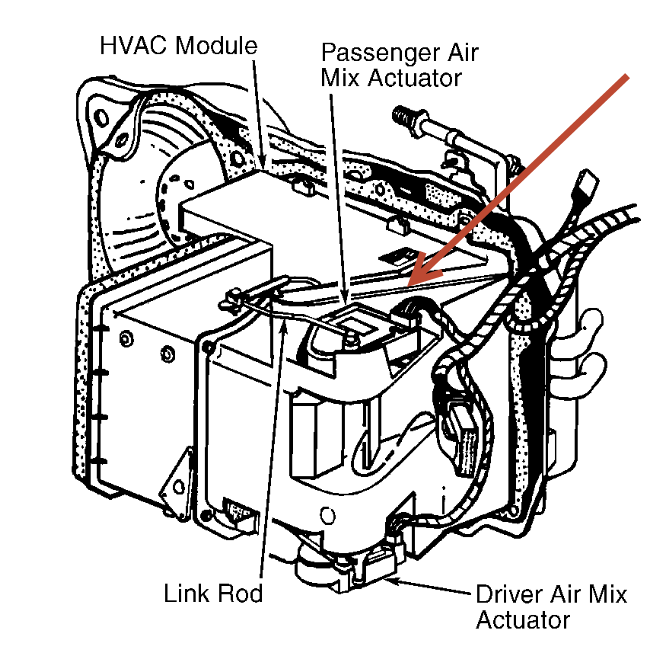 HVAC Module

Passenger Air Mix Actuator

Link Rod

Driver Air Mix Actuator