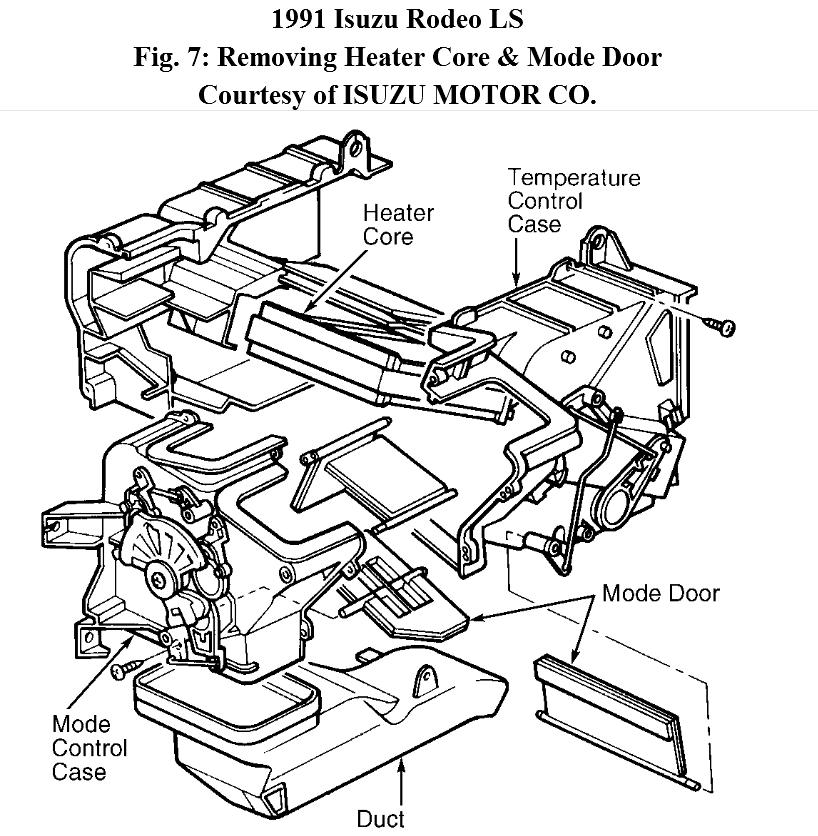 1991 Isuzu Rodeo LS
Fig. 7: Removing Heater Core & Mode Door
Courtesy of ISUZU MOTOR CO.

Heater Core

Temperature Control Case

Mode Door

Mode Control Case

Duct