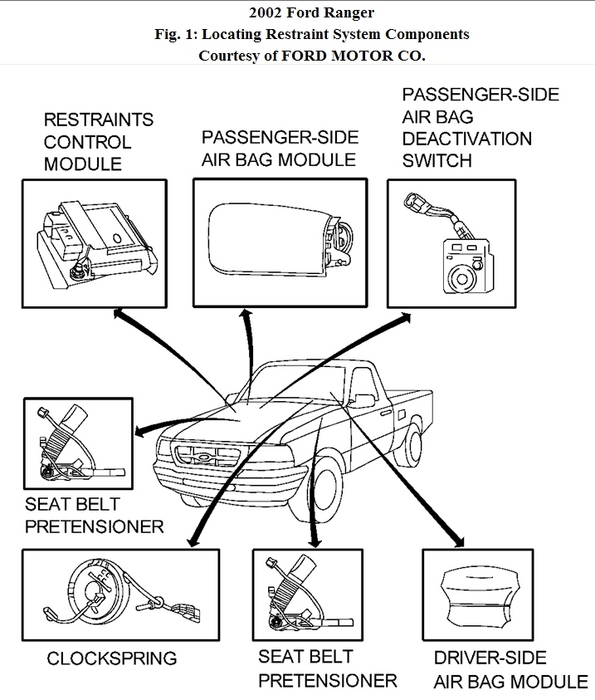 2002 Ford Ranger
Fig. 1: Locating Restraint System Components
Courtesy of FORD MOTOR CO.

RESTRAINTS CONTROL MODULE

PASSENGER-SIDE AIR BAG MODULE

PASSENGER-SIDE AIR BAG DEACTIVATION SWITCH

SEAT BELT PRETENSIONER

CLOCKSPRING

SEAT BELT PRETENSIONER

DRIVER-SIDE AIR BAG MODULE