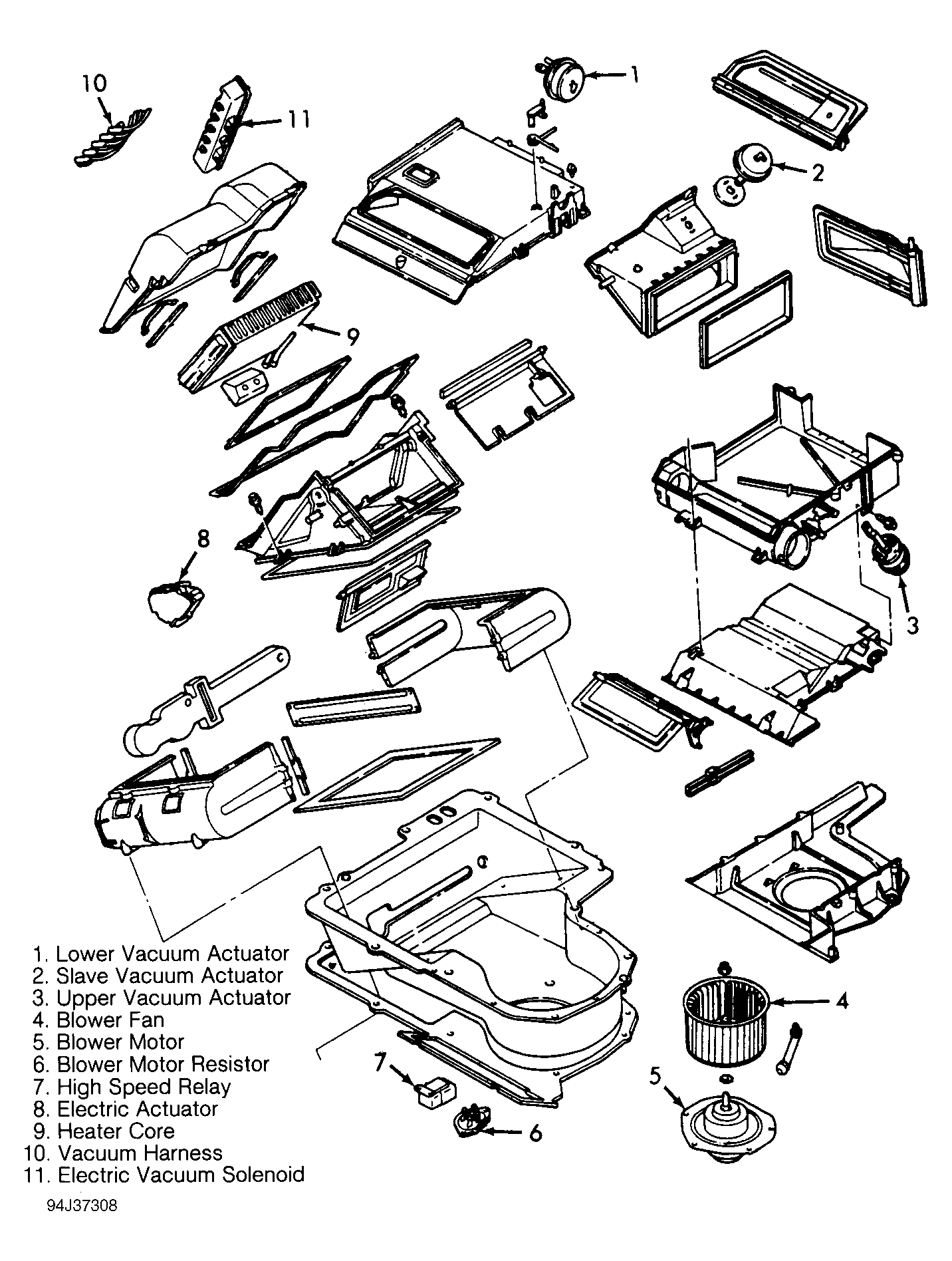 10
11
1
2
9
8
3
4
7
5
6

1. Lower Vacuum Actuator
2. Slave Vacuum Actuator
3. Upper Vacuum Actuator
4. Blower Fan
5. Blower Motor
6. Blower Motor Resistor
7. High Speed Relay
8. Electric Actuator
9. Heater Core
10. Vacuum Harness
11. Electric Vacuum Solenoid

94J37308