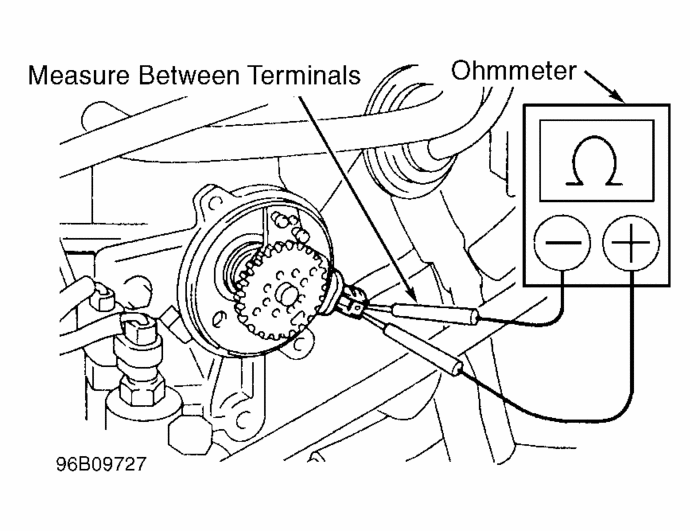 Measure Between Terminals

Ohmmeter

$\Omega$

$-$ $+$

96B09727