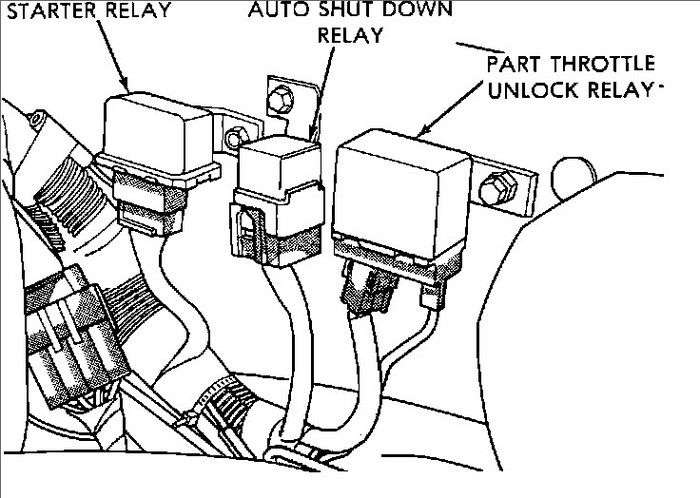 STARTER RELAY

AUTO SHUT DOWN RELAY

PART THROTTLE UNLOCK RELAY