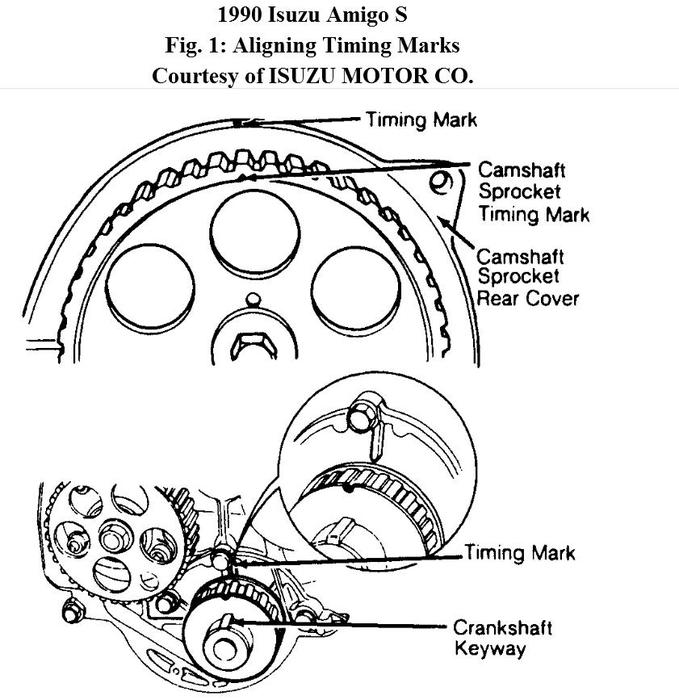 1990 Isuzu Amigo S
Fig. 1: Aligning Timing Marks
Courtesy of ISUZU MOTOR CO.

Timing Mark
Camshaft Sprocket Timing Mark
Camshaft Sprocket Rear Cover
Timing Mark
Crankshaft Keyway