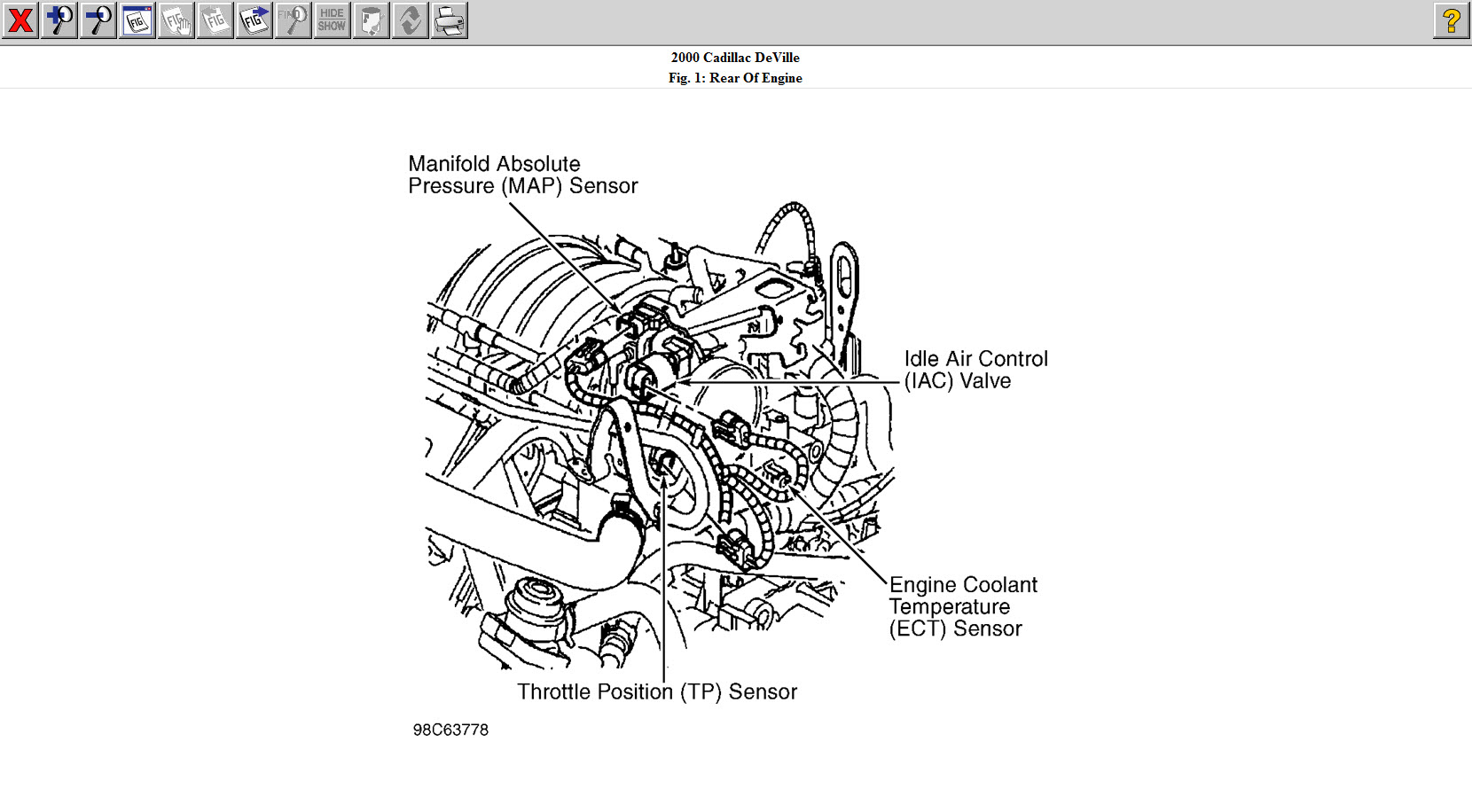 FIG FIG FIG FIG FIND HIDE SHOW ?

2000 Cadillac DeVille
Fig. 1: Rear Of Engine

Manifold Absolute Pressure (MAP) Sensor

Idle Air Control (IAC) Valve

Engine Coolant Temperature (ECT) Sensor

Throttle Position (TP) Sensor

98C63778