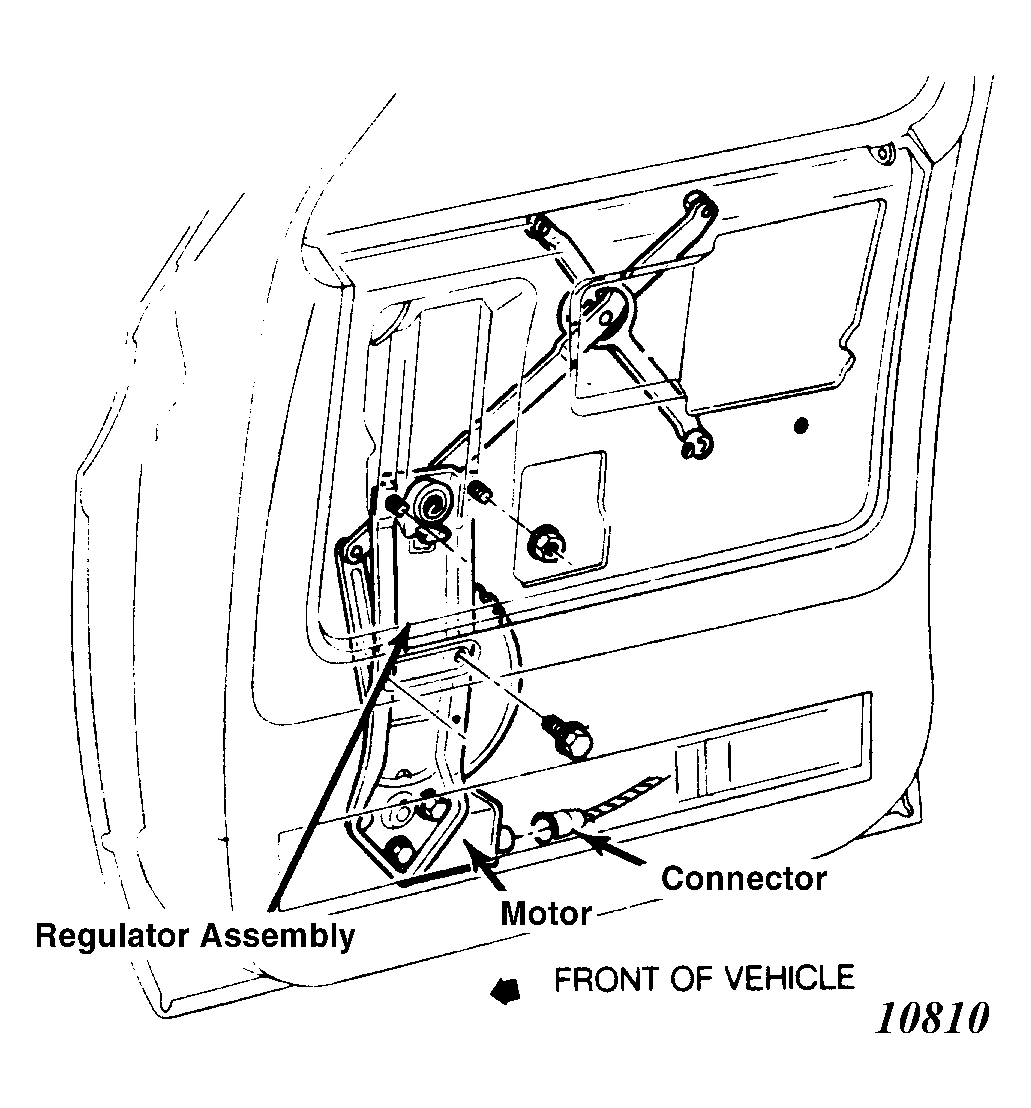 Connector
Motor
Regulator Assembly
FRONT OF VEHICLE
10810