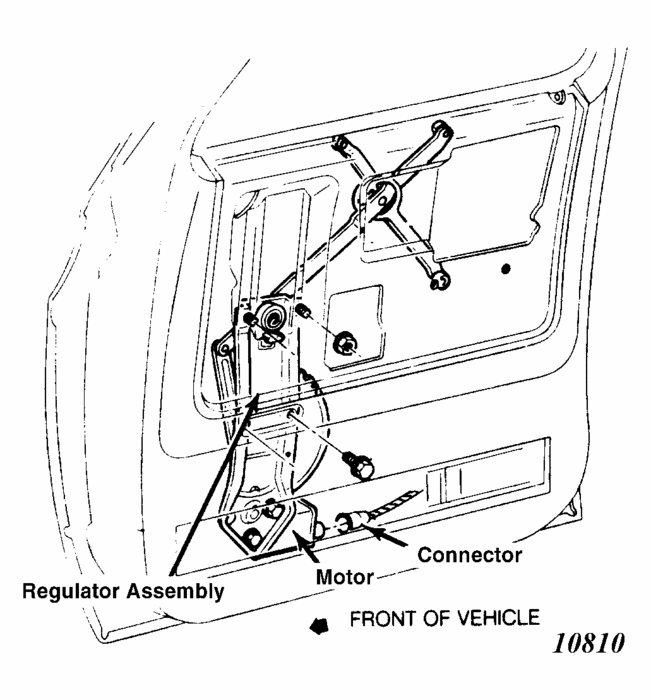 Connector

Motor

Regulator Assembly

FRONT OF VEHICLE

10810