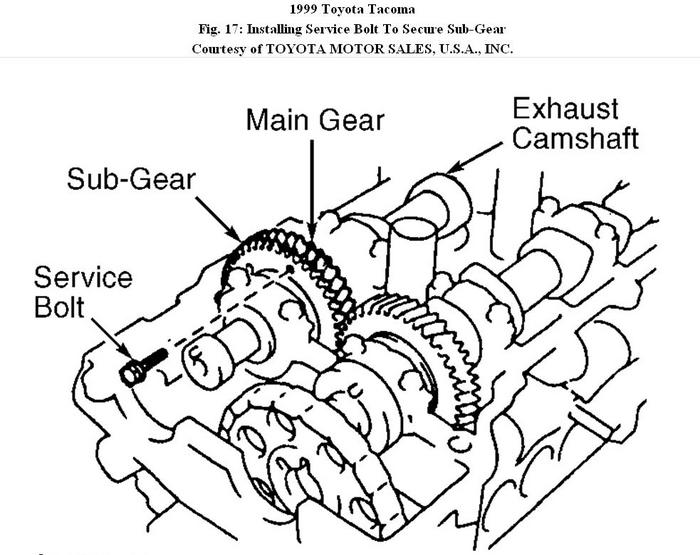 1999 Toyota Tacoma
Fig. 17: Installing Service Bolt To Secure Sub-Gear
Courtesy of TOYOTA MOTOR SALES, U.S.A., INC.

Main Gear
Exhaust Camshaft
Sub-Gear
Service Bolt