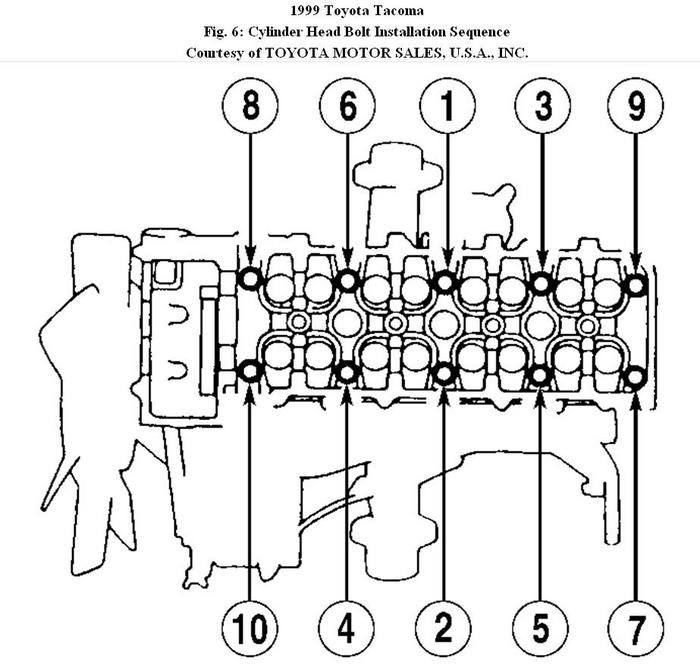 1999 Toyota Tacoma
Fig. 6: Cylinder Head Bolt Installation Sequence
Courtesy of TOYOTA MOTOR SALES, U.S.A., INC.

8 6 1 3 9

10 4 2 5 7