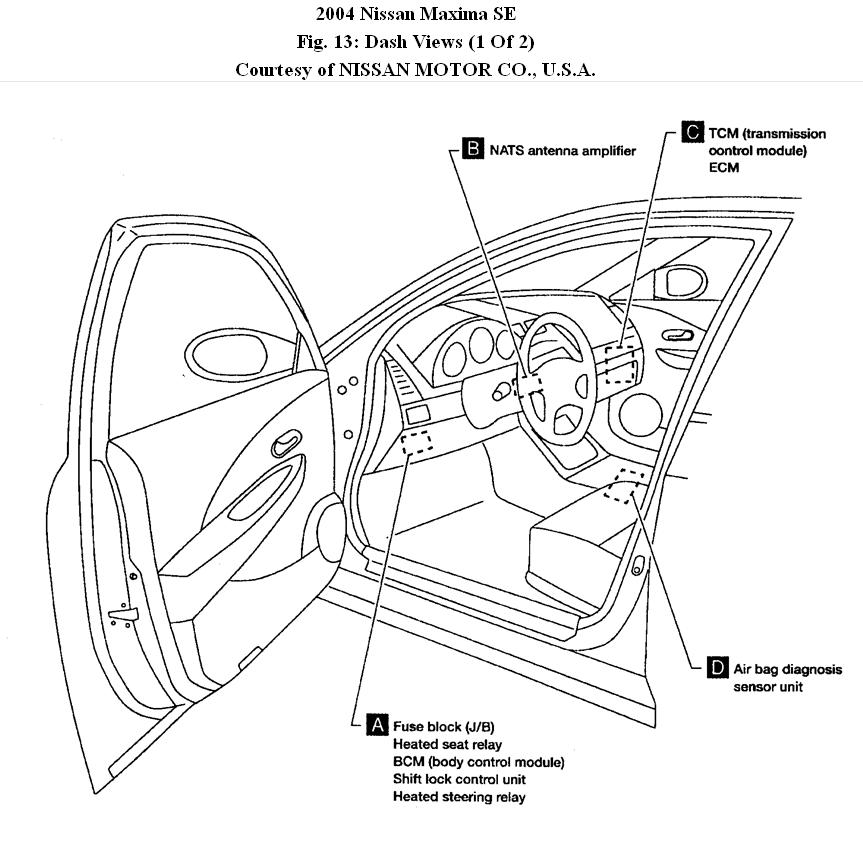 2004 Nissan Maxima SE
Fig. 13: Dash Views (1 Of 2)
Courtesy of NISSAN MOTOR CO., U.S.A.

B NATS antenna amplifier

C TCM (transmission control module) ECM

D Air bag diagnosis sensor unit

A Fuse block (J/B)
Heated seat relay
BCM (body control module)
Shift lock control unit
Heated steering relay