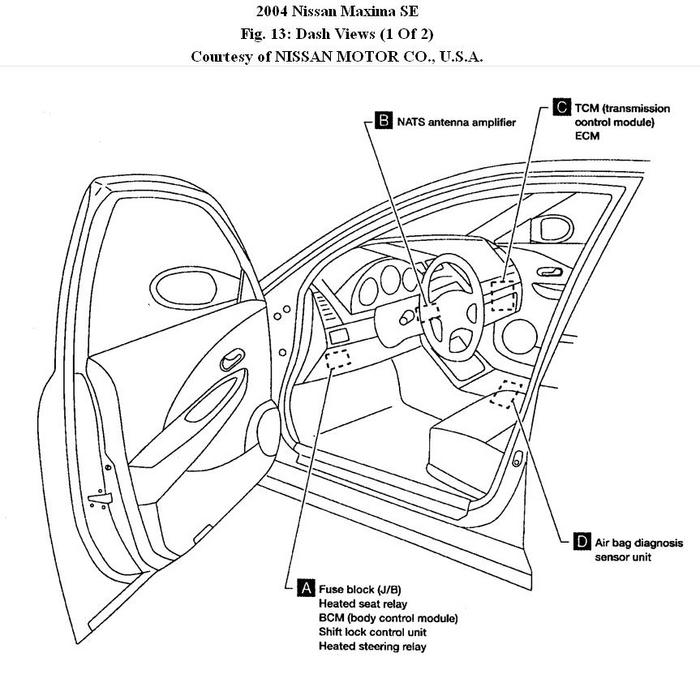 2004 Nissan Maxima SE
Fig. 13: Dash Views (1 Of 2)
Courtesy of NISSAN MOTOR CO., U.S.A.

B NATS antenna amplifier

C TCM (transmission control module)
ECM

D Air bag diagnosis sensor unit

A Fuse block (J/B)
Heated seat relay
BCM (body control module)
Shift lock control unit
Heated steering relay