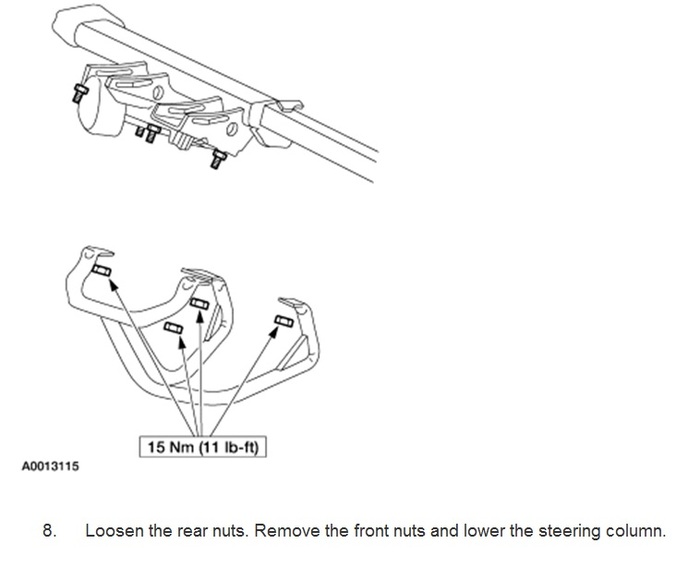 15 Nm (11 lb-ft)

A0013115

8. Loosen the rear nuts. Remove the front nuts and lower the steering column.