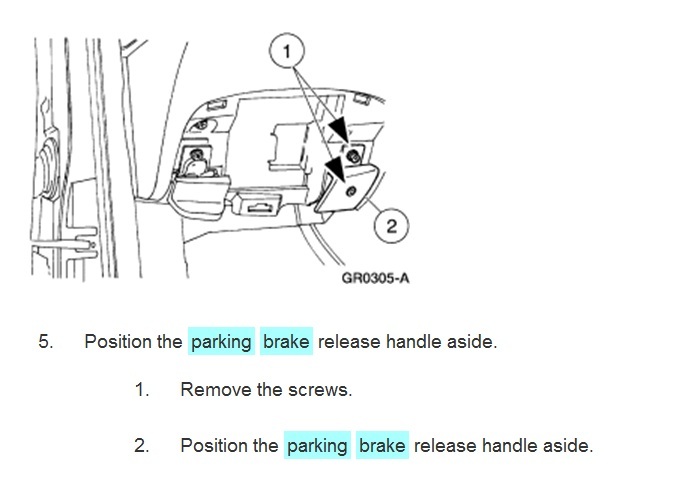 1

2

GR0305-A

5. Position the parking brake release handle aside.

1. Remove the screws.

2. Position the parking brake release handle aside.