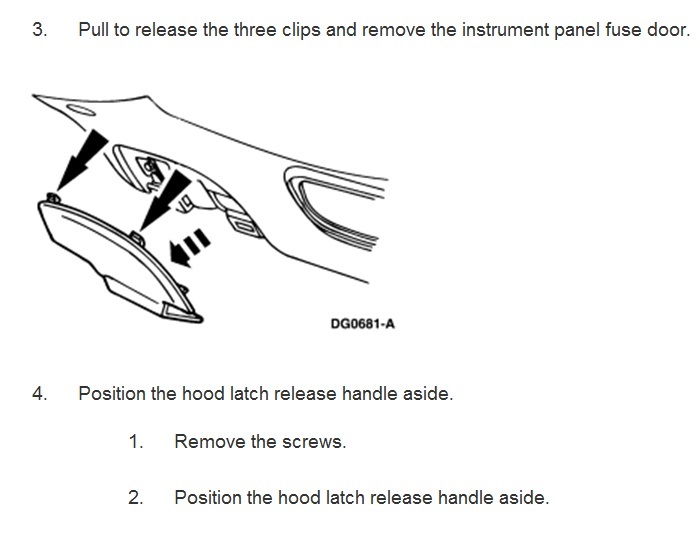 3. Pull to release the three clips and remove the instrument panel fuse door.

DG0681-A

4. Position the hood latch release handle aside.

1. Remove the screws.

2. Position the hood latch release handle aside.