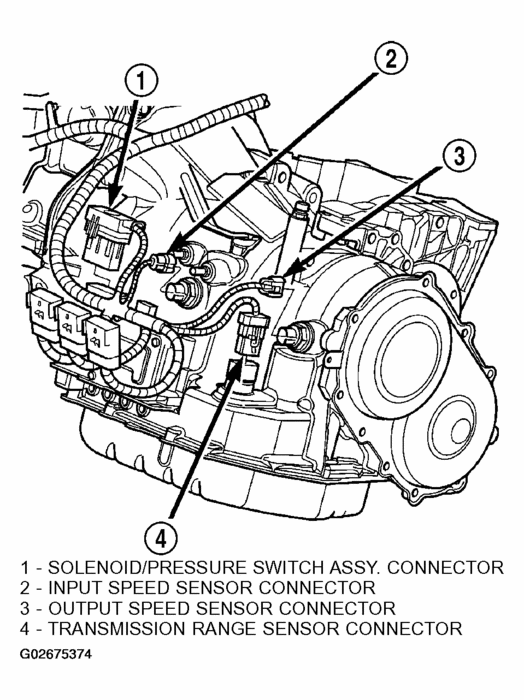 1

2

3

4

1 - SOLENOID/PRESSURE SWITCH ASSY. CONNECTOR
2 - INPUT SPEED SENSOR CONNECTOR
3 - OUTPUT SPEED SENSOR CONNECTOR
4 - TRANSMISSION RANGE SENSOR CONNECTOR

G02675374