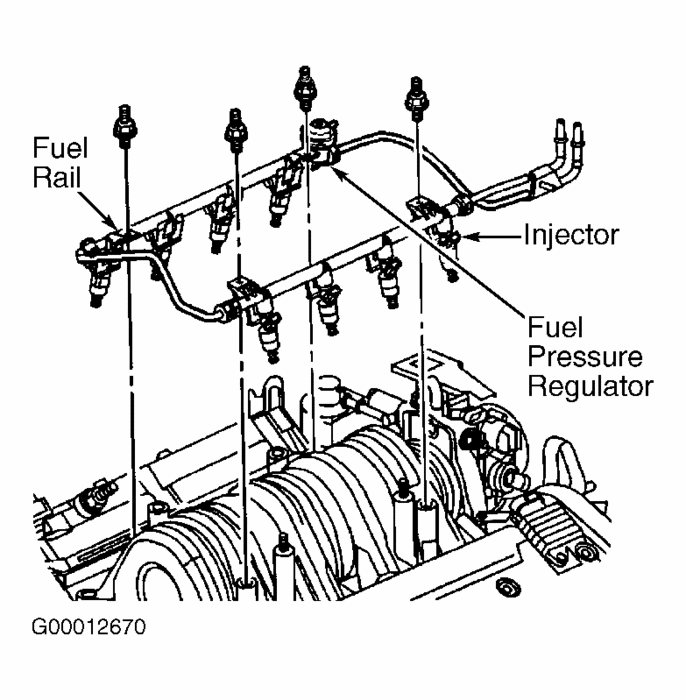 Fuel Rail

Injector

Fuel Pressure Regulator

G00012670