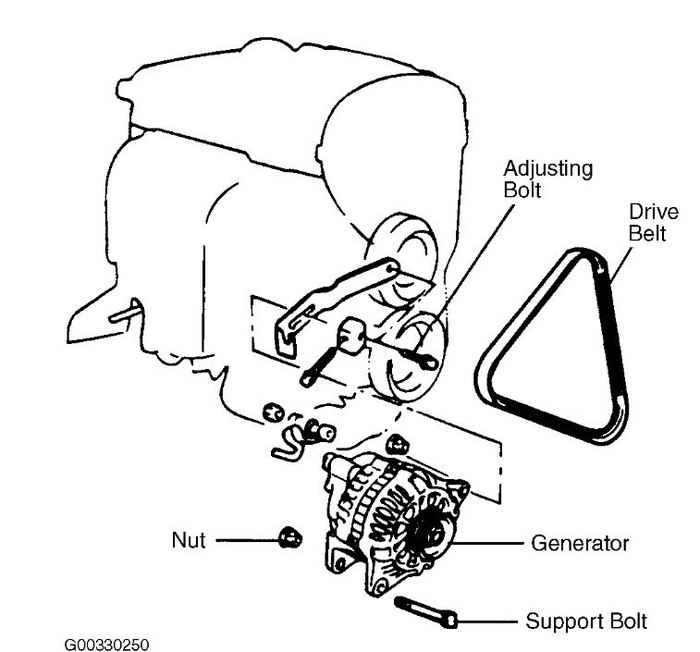 Adjusting Bolt

Drive Belt

Nut

Generator

Support Bolt

G00330250