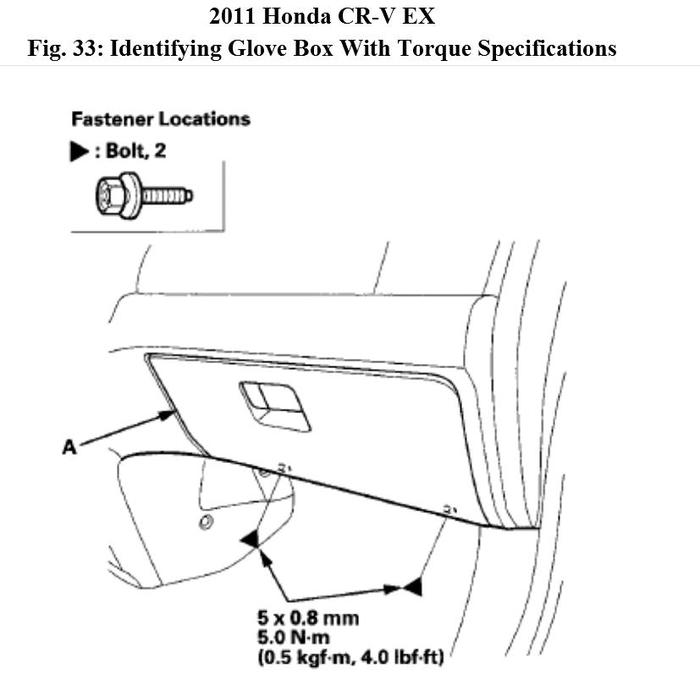 2011 Honda CR-V EX
Fig. 33: Identifying Glove Box With Torque Specifications

Fastener Locations
▶ : Bolt, 2

A

5 x 0.8 mm
5.0 N·m
(0.5 kgf·m, 4.0 lbf·ft)