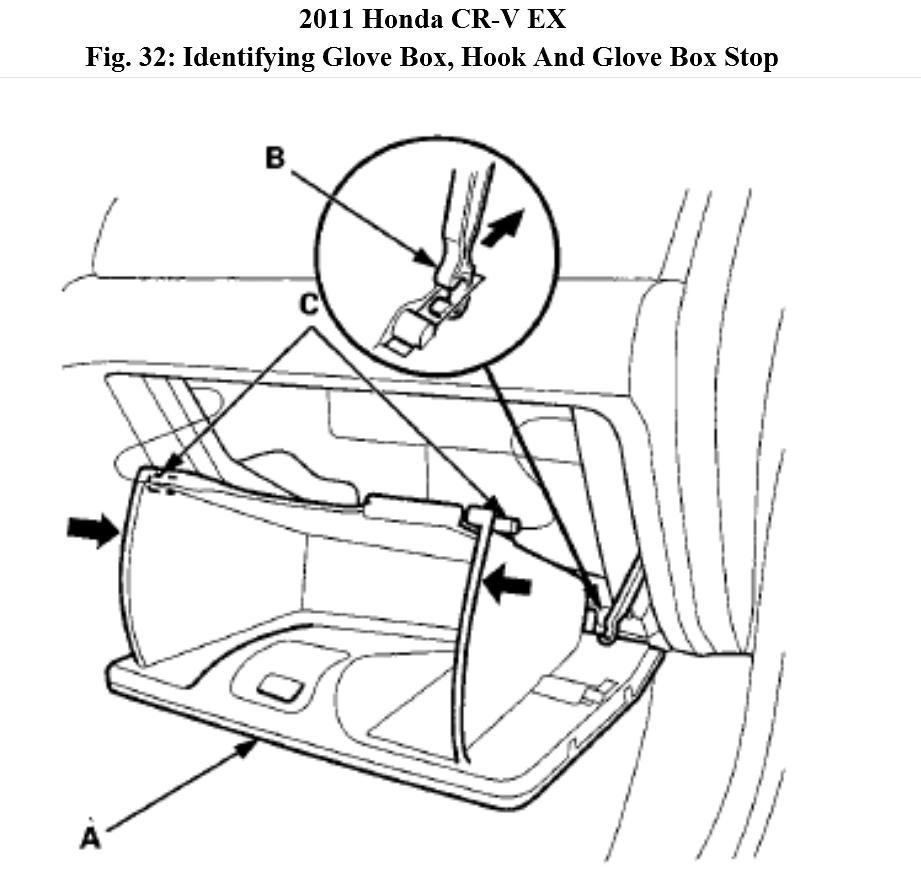 2011 Honda CR-V EX
Fig. 32: Identifying Glove Box, Hook And Glove Box Stop

B
C
A