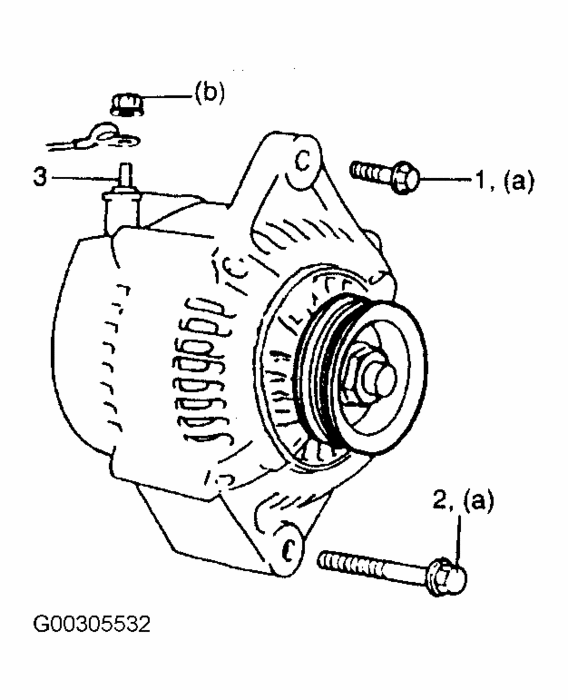 (b)
3
1, (a)
2, (a)
G00305532