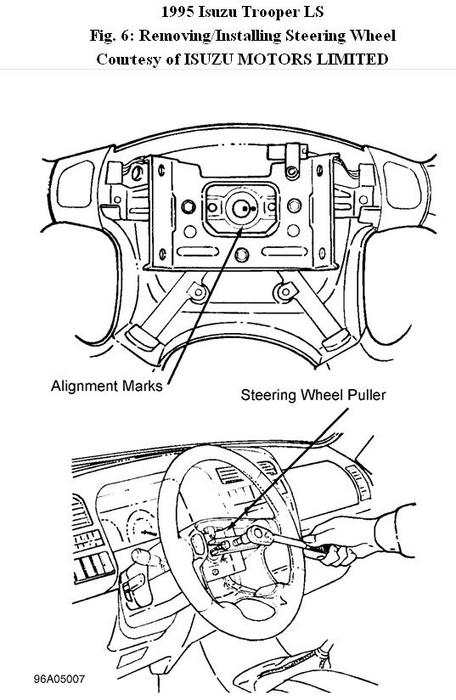 1995 Isuzu Trooper LS
Fig. 6: Removing/Installing Steering Wheel
Courtesy of ISUZU MOTORS LIMITED

Alignment Marks

Steering Wheel Puller

96A05007