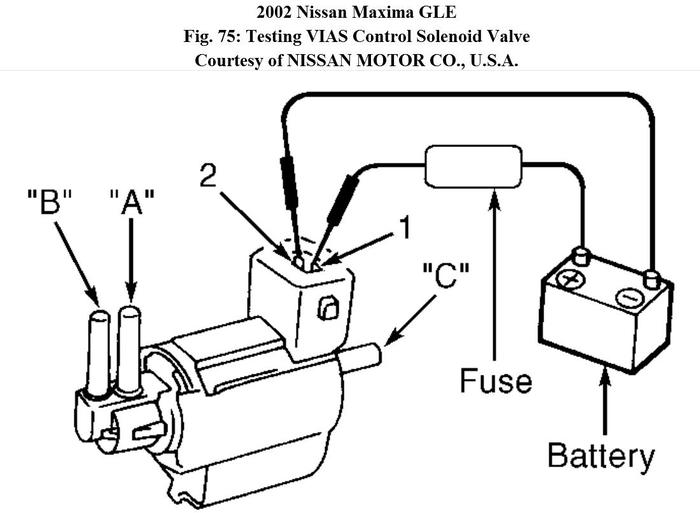 2002 Nissan Maxima GLE
Fig. 75: Testing VIAS Control Solenoid Valve
Courtesy of NISSAN MOTOR CO., U.S.A.

"B"
"A"
2
1
"C"
Fuse
Battery