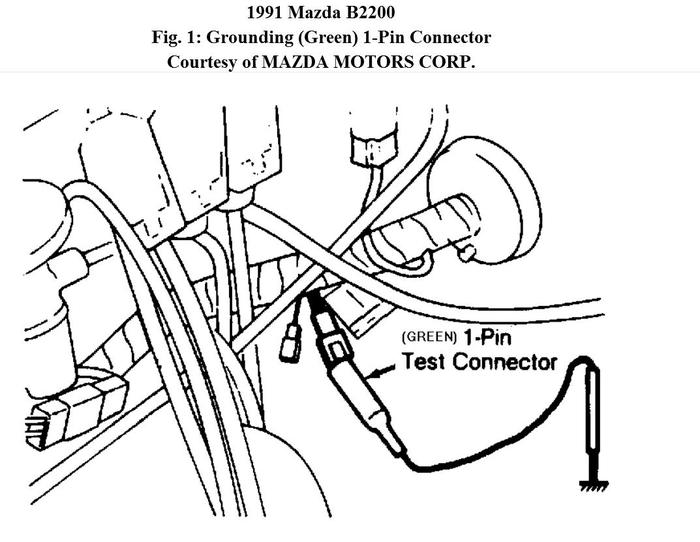 1991 Mazda B2200
Fig. 1: Grounding (Green) 1-Pin Connector
Courtesy of MAZDA MOTORS CORP.

(GREEN) 1-Pin
Test Connector