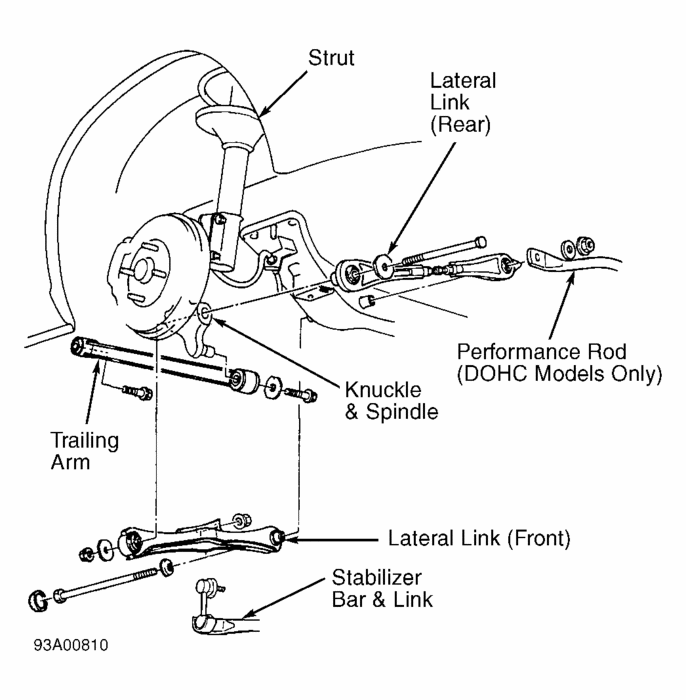 Strut

Lateral Link (Rear)

Performance Rod (DOHC Models Only)

Knuckle & Spindle

Trailing Arm

Lateral Link (Front)

Stabilizer Bar & Link

93A00810