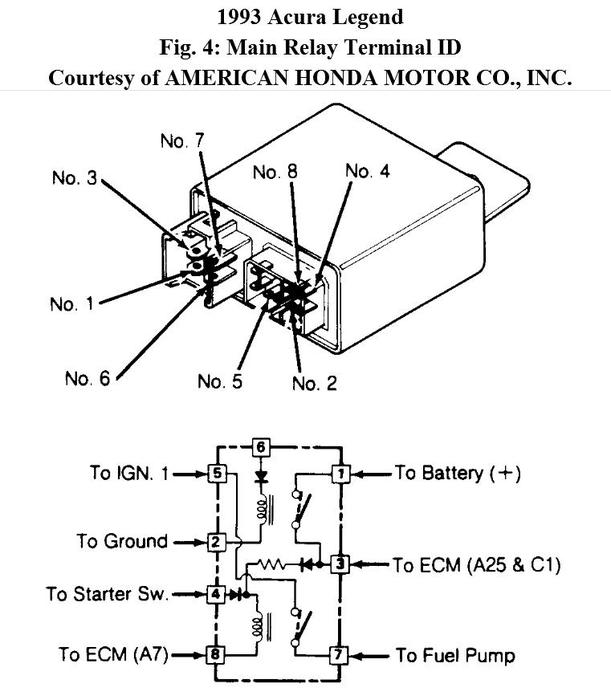 1993 Acura Legend
Fig. 4: Main Relay Terminal ID
Courtesy of AMERICAN HONDA MOTOR CO., INC.

No. 7
No. 3
No. 8
No. 4
No. 1
No. 6
No. 5
No. 2

6
To IGN. 1 5
1 To Battery (+)
To Ground 2
3 To ECM (A25 & C1)
To Starter Sw. 4
To ECM (A7) 8
7 To Fuel Pump