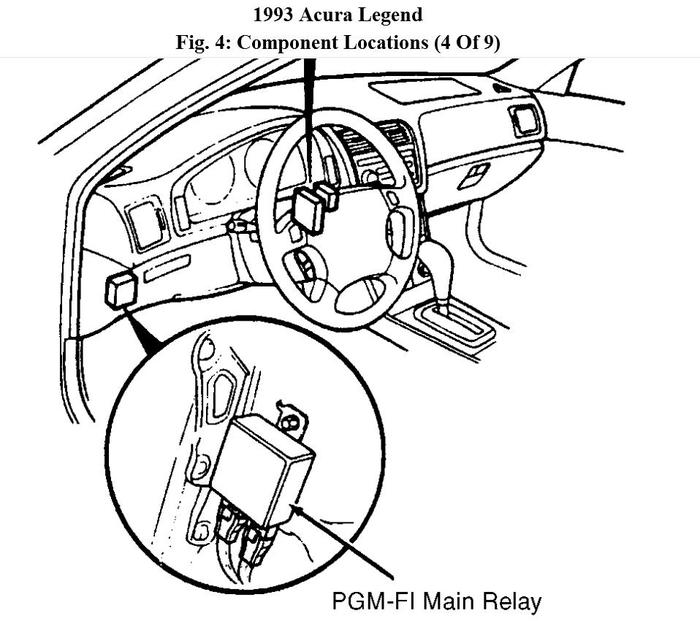 1993 Acura Legend
Fig. 4: Component Locations (4 Of 9)

PGM-FI Main Relay