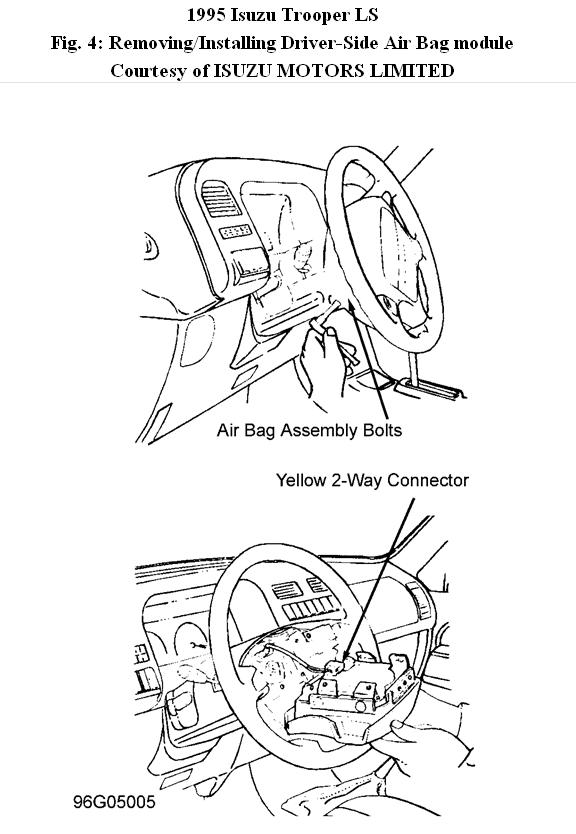 1995 Isuzu Trooper LS
Fig. 4: Removing/Installing Driver-Side Air Bag module
Courtesy of ISUZU MOTORS LIMITED

Air Bag Assembly Bolts

Yellow 2-Way Connector

96G05005