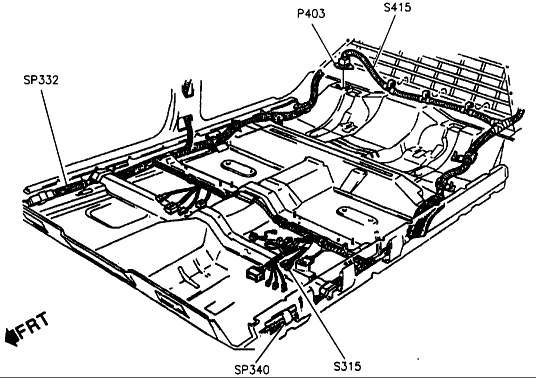 P403
S415
SP332
FRT
SP340
S315