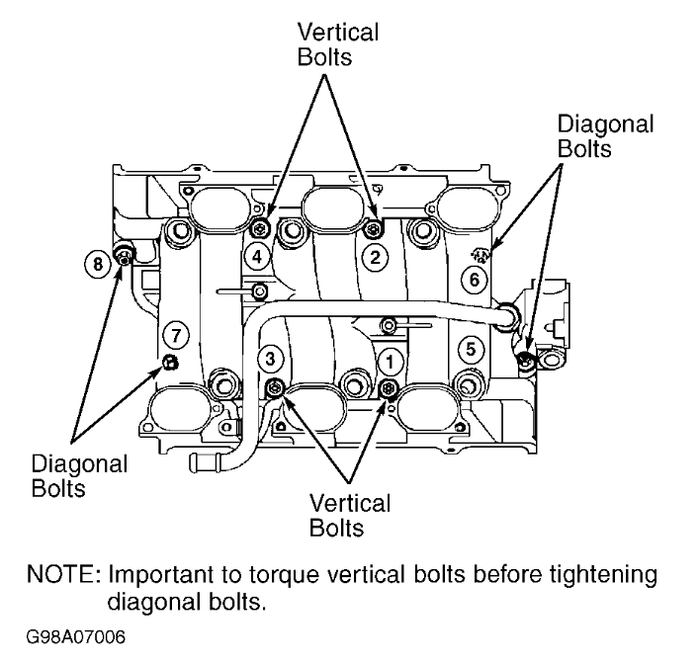 Vertical Bolts

Diagonal Bolts

8

4

2

6

7

3

1

5

Diagonal Bolts

Vertical Bolts

NOTE: Important to torque vertical bolts before tightening diagonal bolts.

G98A07006